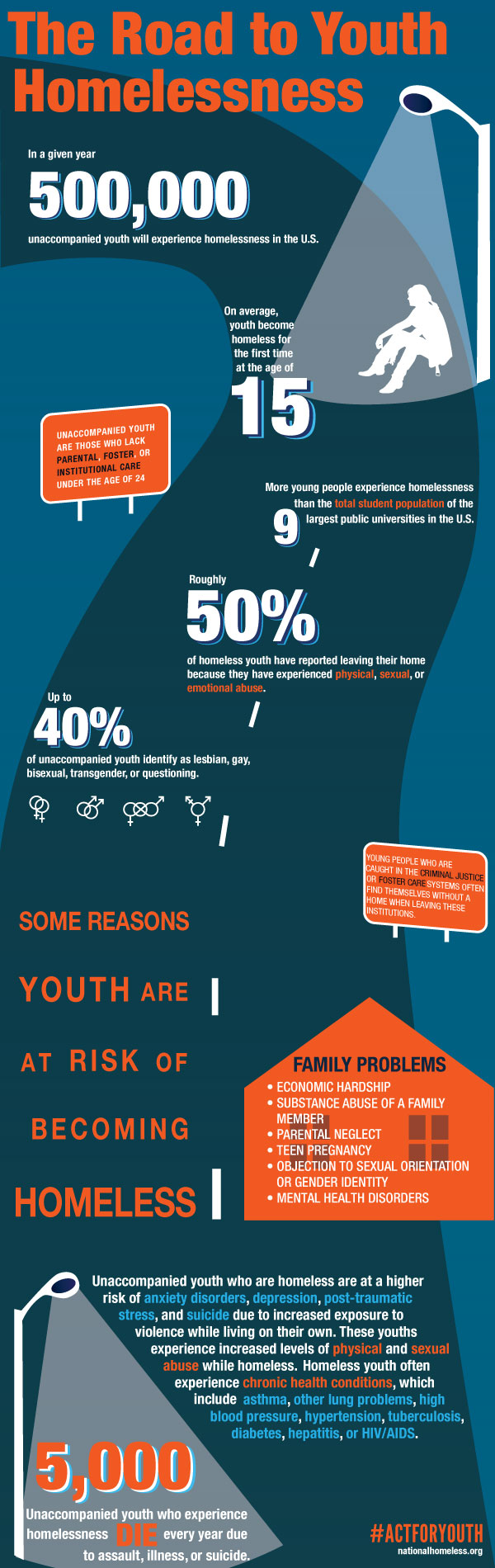 The Road to Youth Homelessness

In a given year

500,000

unaccompanied youth will experience homelessness in the U.S.

On average, youth become homeless for the first time at the age of

15

UNACCOMPANIED YOUTH ARE THOSE WHO LACK PARENTAL, FOSTER, OR INSTITUTIONAL CARE UNDER THE AGE OF 24

More young people experience homelessness than the total student population of the 9 largest public universities in the U.S.

Roughly

50%

of homeless youth have reported leaving their home because they have experienced physical, sexual, or emotional abuse.

Up to

40%

of unaccompanied youth identify as lesbian, gay, bisexual, transgender, or questioning.

YOUNG PEOPLE WHO ARE CAUGHT IN THE CRIMINAL JUSTICE OR FOSTER CARE SYSTEMS OFTEN FIND THEMSELVES WITHOUT A HOME WHEN LEAVING THESE INSTITUTIONS.

SOME REASONS YOUTH ARE AT RISK OF BECOMING HOMELESS

FAMILY PROBLEMS
• ECONOMIC HARDSHIP
• SUBSTANCE ABUSE OF A FAMILY MEMBER
• PARENTAL NEGLECT
• TEEN PREGNANCY
• OBJECTION TO SEXUAL ORIENTATION OR GENDER IDENTITY
• MENTAL HEALTH DISORDERS

Unaccompanied youth who are homeless are at a higher risk of anxiety disorders, depression, post-traumatic stress, and suicide due to increased exposure to violence while living on their own. These youths experience increased levels of physical and sexual abuse while homeless. Homeless youth often experience chronic health conditions, which include asthma, other lung problems, high blood pressure, hypertension, tuberculosis, diabetes, hepatitis, or HIV/AIDS.

5,000

Unaccompanied youth who experience homelessness DIE every year due to assault, illness, or suicide.

#ACTFORYOUTH
nationalhomeless.org